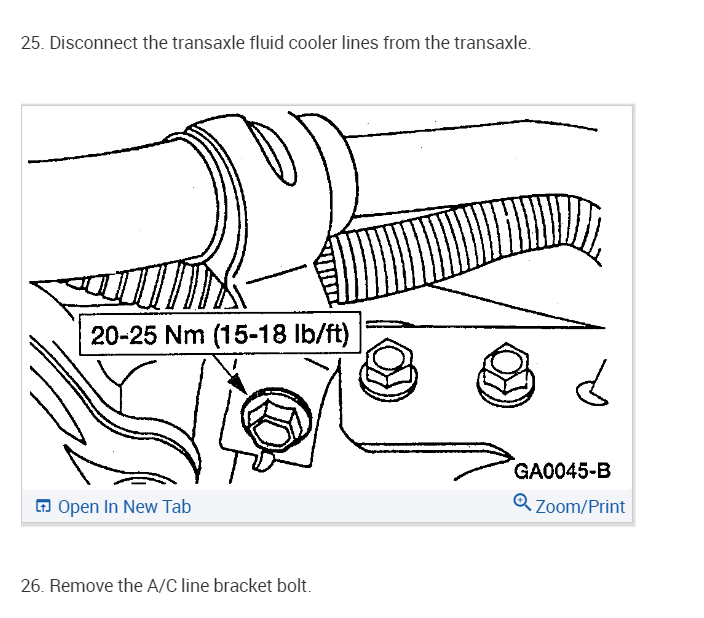 25. Disconnect the transaxle fluid cooler lines from the transaxle.

20-25 Nm (15-18 lb/ft)

GA0045-B

Open In New Tab

Zoom/Print

26. Remove the A/C line bracket bolt.