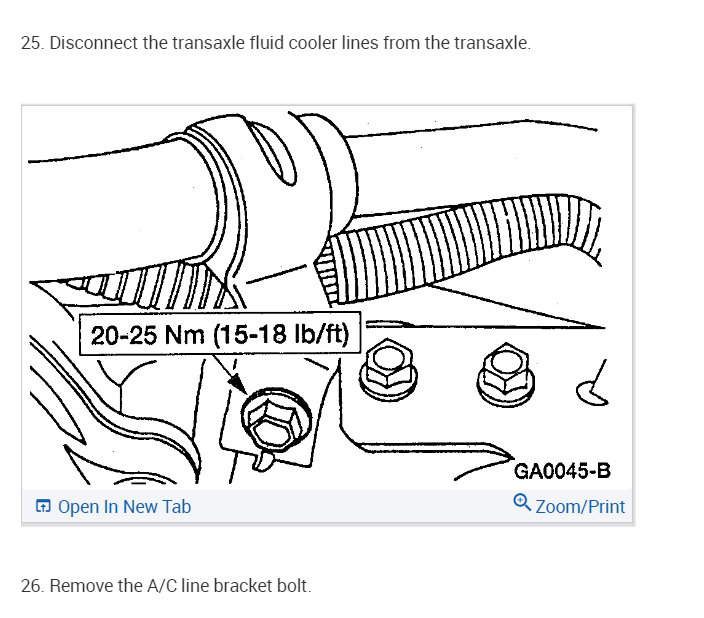 25. Disconnect the transaxle fluid cooler lines from the transaxle.

20-25 Nm (15-18 lb/ft)

GA0045-B

Open In New Tab

Zoom/Print

26. Remove the A/C line bracket bolt.