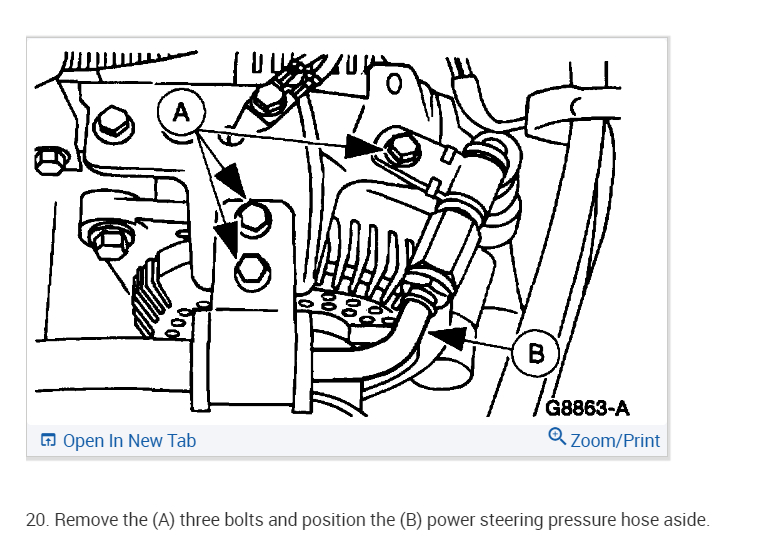 A

B

G8863-A

Open In New Tab

Zoom/Print

20. Remove the (A) three bolts and position the (B) power steering pressure hose aside.