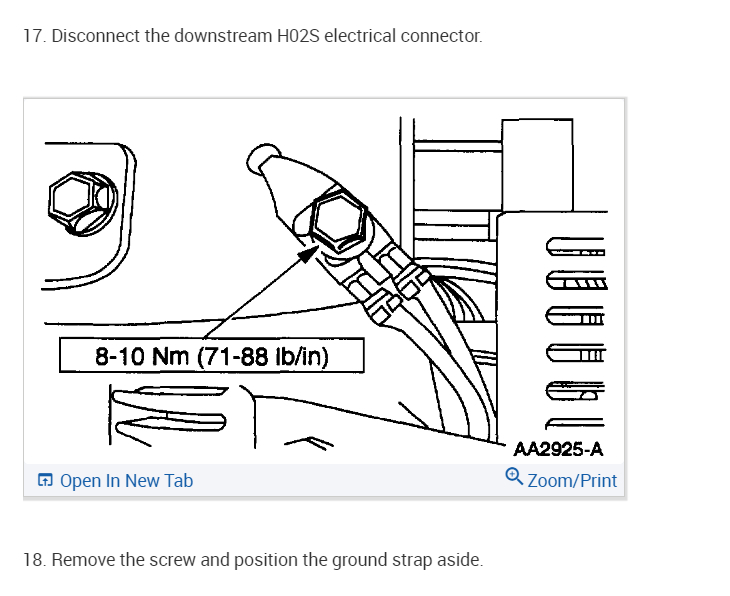 17. Disconnect the downstream H02S electrical connector.

8-10 Nm (71-88 lb/in)

AA2925-A

Open In New Tab

Zoom/Print

18. Remove the screw and position the ground strap aside.