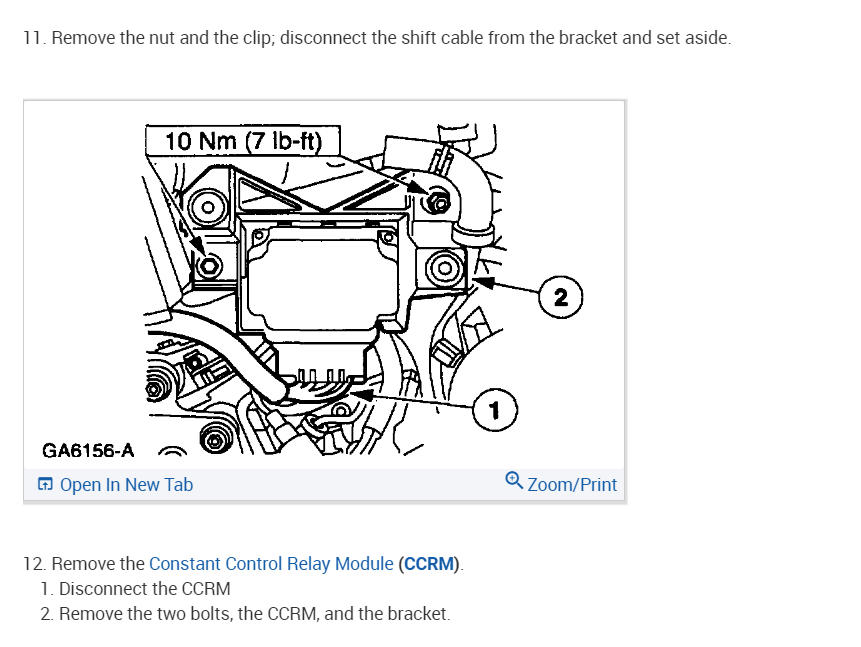 11. Remove the nut and the clip; disconnect the shift cable from the bracket and set aside.

10 Nm (7 lb-ft)

2

1

GA6156-A

Open In New Tab

Zoom/Print

12. Remove the Constant Control Relay Module (CCRM).

1. Disconnect the CCRM
2. Remove the two bolts, the CCRM, and the bracket.