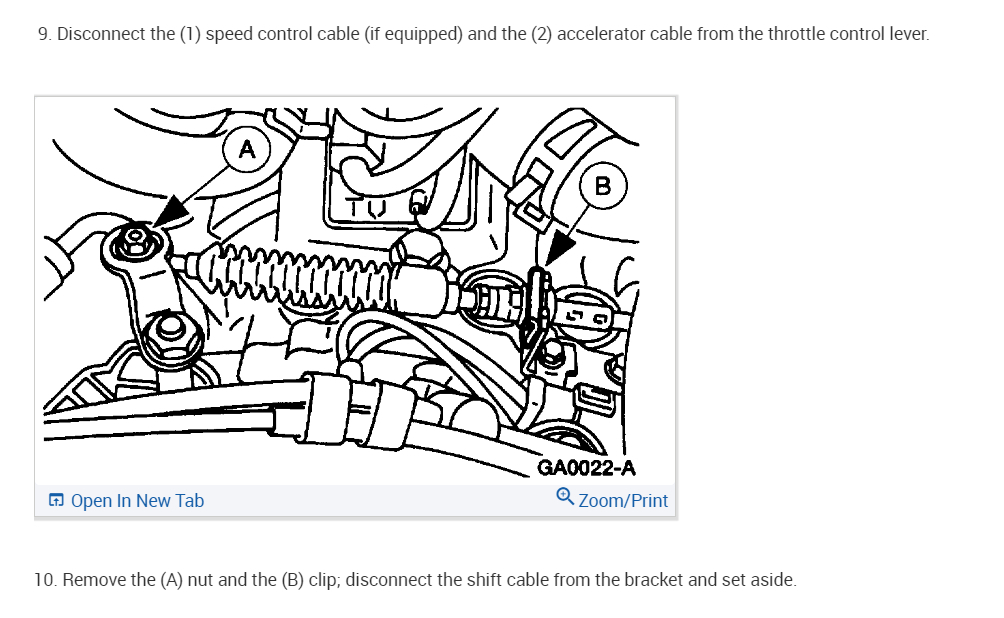 9. Disconnect the (1) speed control cable (if equipped) and the (2) accelerator cable from the throttle control lever.

A

B

GA0022-A

Open In New Tab

Zoom/Print

10. Remove the (A) nut and the (B) clip; disconnect the shift cable from the bracket and set aside.