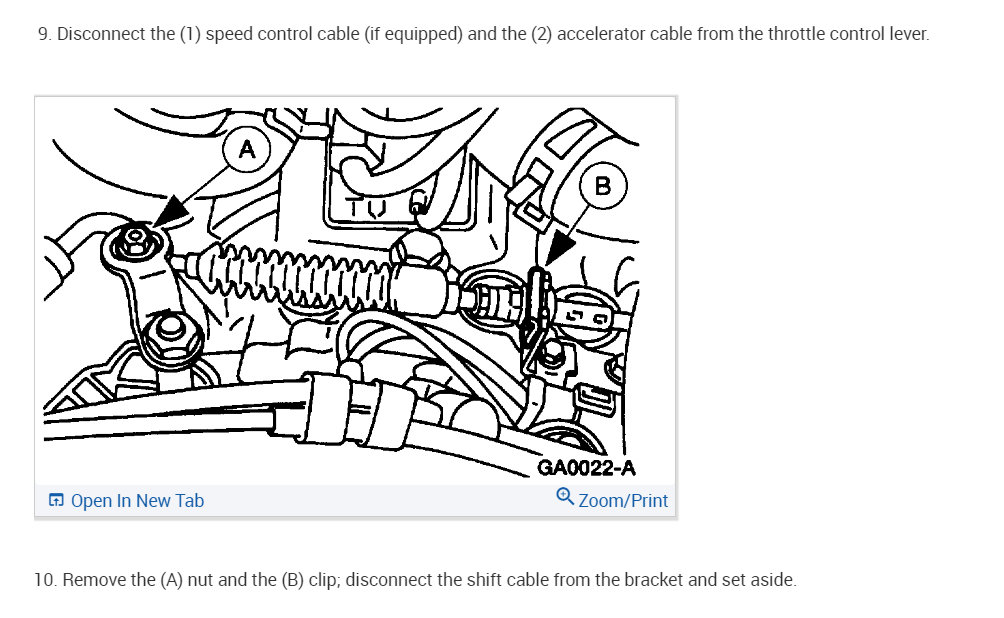 9. Disconnect the (1) speed control cable (if equipped) and the (2) accelerator cable from the throttle control lever.

A

B

GA0022-A

Open In New Tab

Zoom/Print

10. Remove the (A) nut and the (B) clip; disconnect the shift cable from the bracket and set aside.