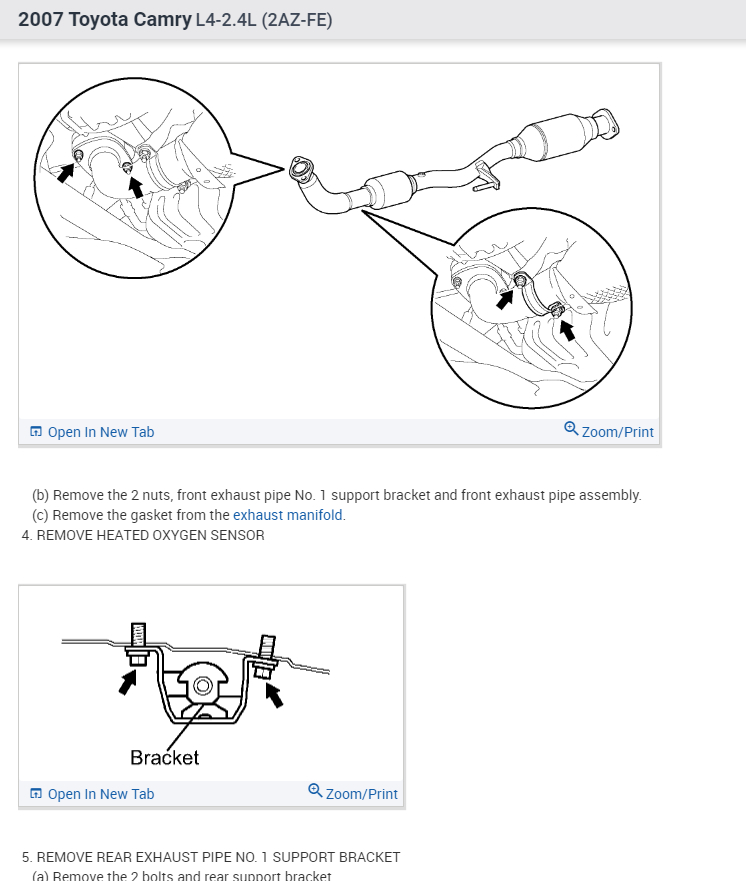 2007 Toyota Camry L4-2.4L (2AZ-FE)

Open In New Tab

Zoom/Print

(b) Remove the 2 nuts, front exhaust pipe No. 1 support bracket and front exhaust pipe assembly.
(c) Remove the gasket from the exhaust manifold.
4. REMOVE HEATED OXYGEN SENSOR

Bracket

Open In New Tab

Zoom/Print

5. REMOVE REAR EXHAUST PIPE NO. 1 SUPPORT BRACKET
(a) Remove the 2 bolts and rear support bracket