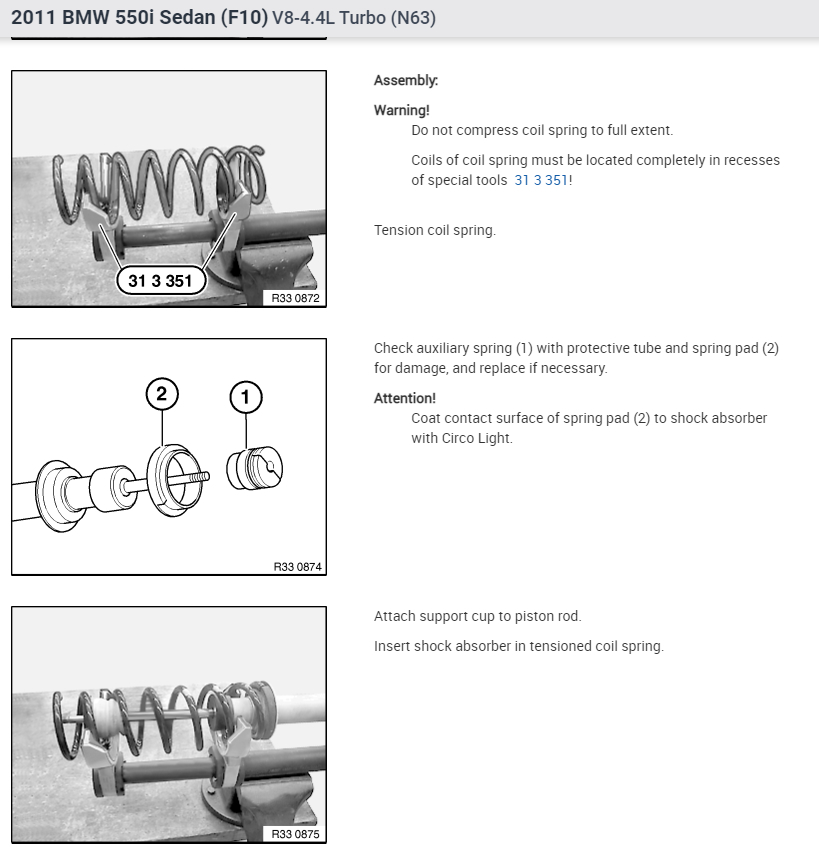 2011 BMW 550i Sedan (F10) V8-4.4L Turbo (N63)

31 3 351

R33 0872

Assembly:

Warning!

Do not compress coil spring to full extent.

Coils of coil spring must be located completely in recesses of special tools 31 3 351!

Tension coil spring.

2

1

R33 0874

Check auxiliary spring (1) with protective tube and spring pad (2) for damage, and replace if necessary.

Attention!

Coat contact surface of spring pad (2) to shock absorber with Circo Light.

R33 0875

Attach support cup to piston rod.

Insert shock absorber in tensioned coil spring.