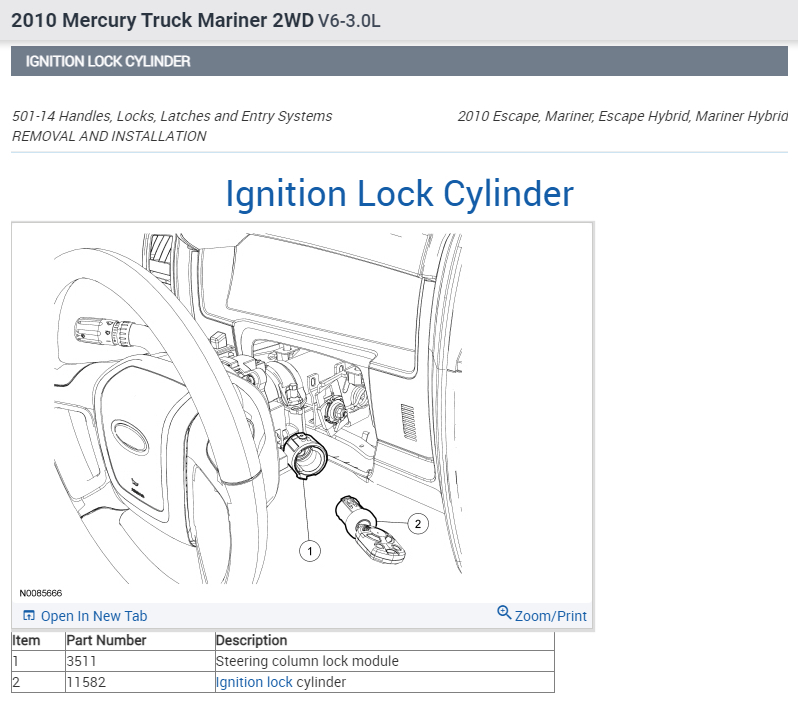 2010 Mercury Truck Mariner 2WD V6-3.0L

IGNITION LOCK CYLINDER

501-14 Handles, Locks, Latches and Entry Systems
REMOVAL AND INSTALLATION

2010 Escape, Mariner, Escape Hybrid, Mariner Hybrid

Ignition Lock Cylinder

1

2

N0085666

Open In New Tab

Zoom/Print

| Item | Part Number | Description |
|---|---|---|
| 1 | 3511 | Steering column lock module |
| 2 | 11582 | Ignition lock cylinder |