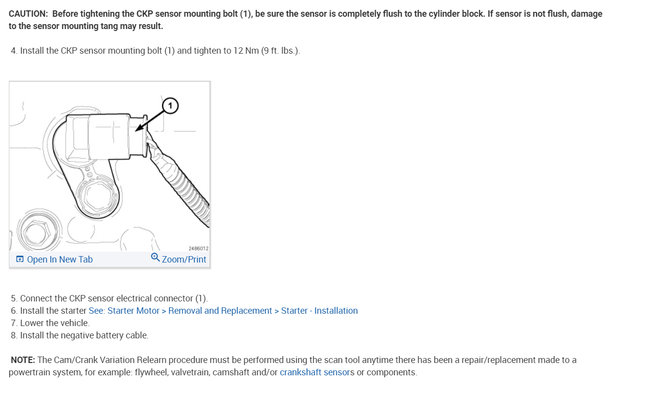 CAUTION: Before tightening the CKP sensor mounting bolt (1), be sure the sensor is completely flush to the cylinder block. If sensor is not flush, damage to the sensor mounting tang may result.

4. Install the CKP sensor mounting bolt (1) and tighten to 12 Nm (9 ft. lbs.).

1

2486012

Open In New Tab

Zoom/Print

5. Connect the CKP sensor electrical connector (1).
6. Install the starter See: Starter Motor > Removal and Replacement > Starter - Installation
7. Lower the vehicle.
8. Install the negative battery cable.

NOTE: The Cam/Crank Variation Relearn procedure must be performed using the scan tool anytime there has been a repair/replacement made to a powertrain system, for example: flywheel, valvetrain, camshaft and/or crankshaft sensors or components.