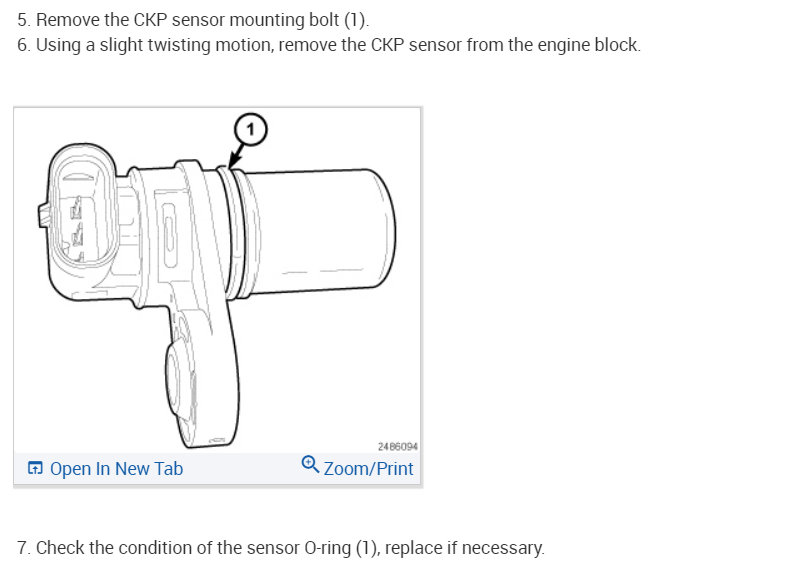 5. Remove the CKP sensor mounting bolt (1).
6. Using a slight twisting motion, remove the CKP sensor from the engine block.

1

2486094
Open In New Tab
Zoom/Print

7. Check the condition of the sensor O-ring (1), replace if necessary.