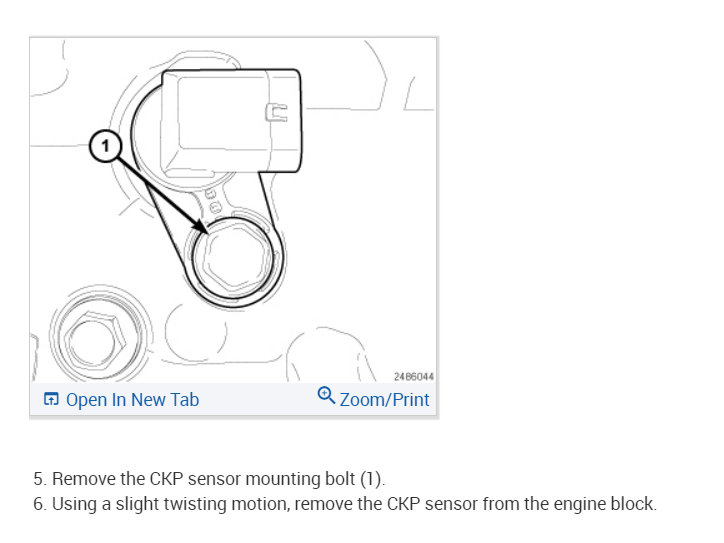 1

2486044

Open In New Tab

Zoom/Print

5. Remove the CKP sensor mounting bolt (1).
6. Using a slight twisting motion, remove the CKP sensor from the engine block.