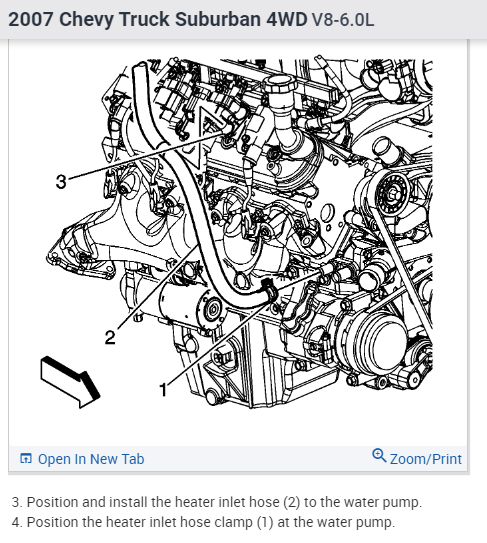 2007 Chevy Truck Suburban 4WD V8-6.0L

3

2

1

Open In New Tab

Zoom/Print

3. Position and install the heater inlet hose (2) to the water pump.
4. Position the heater inlet hose clamp (1) at the water pump.