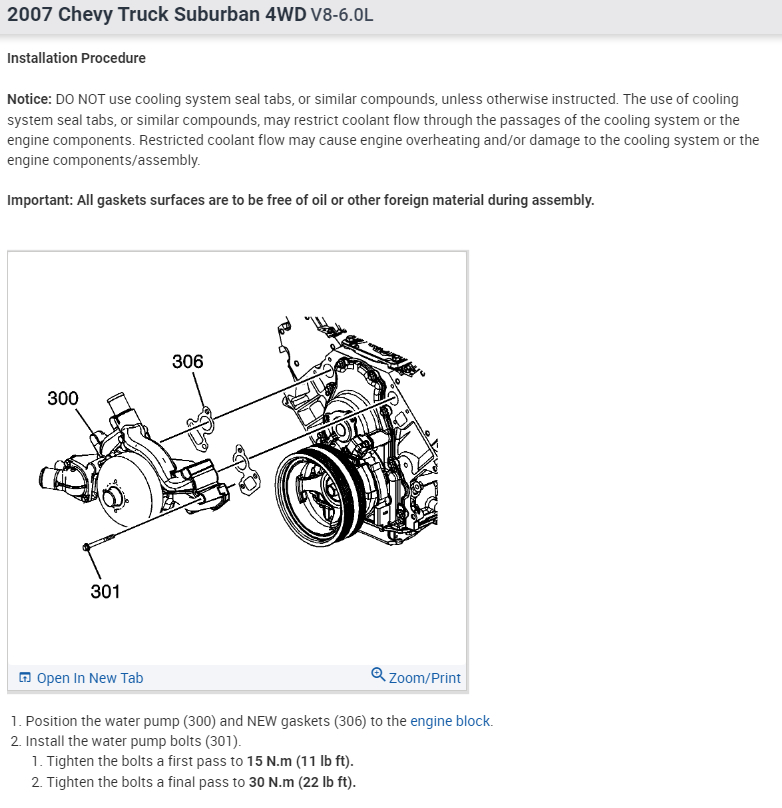 2007 Chevy Truck Suburban 4WD V8-6.0L

Installation Procedure

Notice: DO NOT use cooling system seal tabs, or similar compounds, unless otherwise instructed. The use of cooling system seal tabs, or similar compounds, may restrict coolant flow through the passages of the cooling system or the engine components. Restricted coolant flow may cause engine overheating and/or damage to the cooling system or the engine components/assembly.

Important: All gaskets surfaces are to be free of oil or other foreign material during assembly.

306
300
301

Open In New Tab
Zoom/Print

1. Position the water pump (300) and NEW gaskets (306) to the engine block.
2. Install the water pump bolts (301).
1. Tighten the bolts a first pass to 15 N.m (11 lb ft).
2. Tighten the bolts a final pass to 30 N.m (22 lb ft).