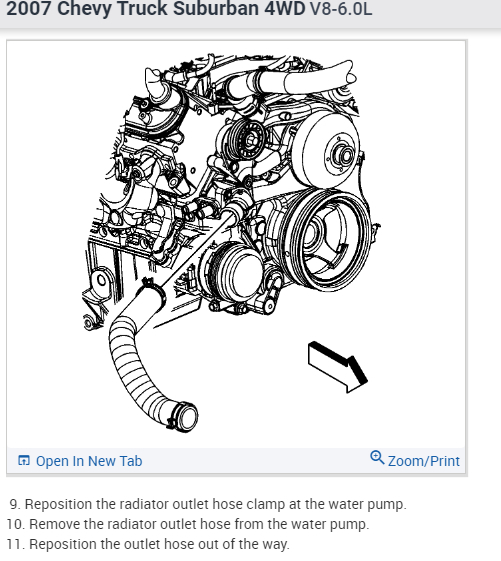 2007 Chevy Truck Suburban 4WD V8-6.0L

Open In New Tab

Zoom/Print

9. Reposition the radiator outlet hose clamp at the water pump.
10. Remove the radiator outlet hose from the water pump.
11. Reposition the outlet hose out of the way.