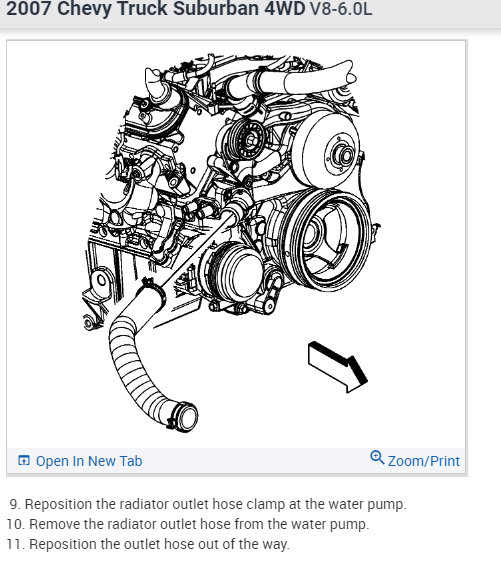 2007 Chevy Truck Suburban 4WD V8-6.0L

Open In New Tab

Zoom/Print

9. Reposition the radiator outlet hose clamp at the water pump.
10. Remove the radiator outlet hose from the water pump.
11. Reposition the outlet hose out of the way.