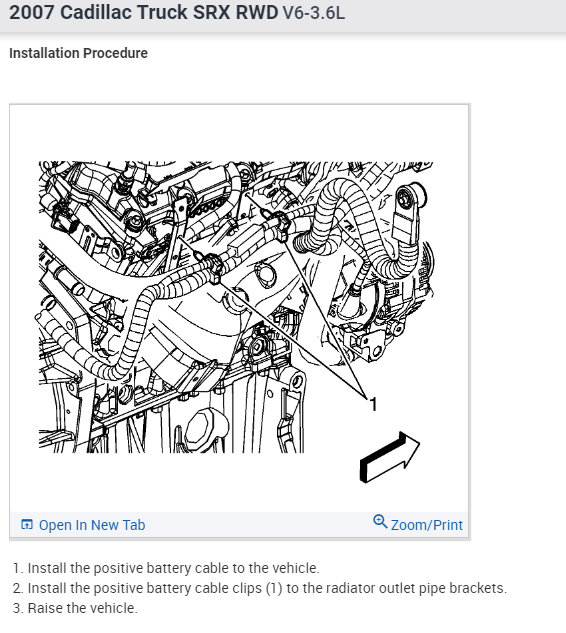 2007 Cadillac Truck SRX RWD V6-3.6L

Installation Procedure

1

Open In New Tab

Zoom/Print

1. Install the positive battery cable to the vehicle.
2. Install the positive battery cable clips (1) to the radiator outlet pipe brackets.
3. Raise the vehicle.