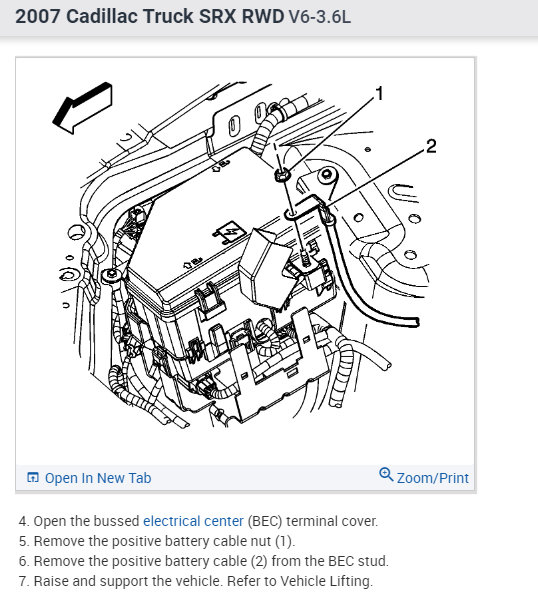 2007 Cadillac Truck SRX RWD V6-3.6L

1

2

Open In New Tab

Zoom/Print

4. Open the bussed electrical center (BEC) terminal cover.
5. Remove the positive battery cable nut (1).
6. Remove the positive battery cable (2) from the BEC stud.
7. Raise and support the vehicle. Refer to Vehicle Lifting.