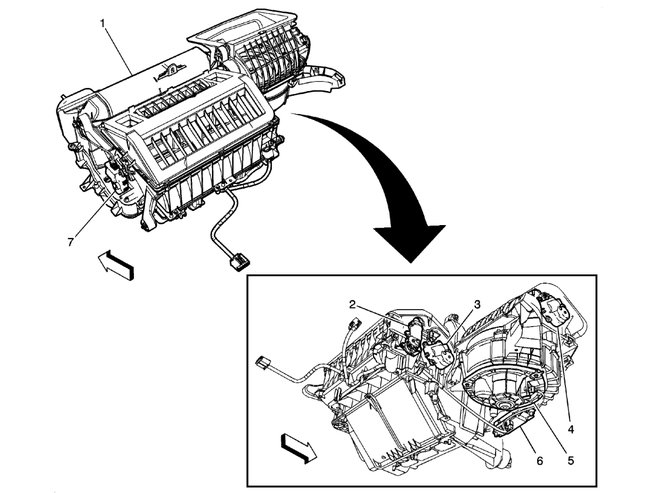 1

7

2

3

4

5

6