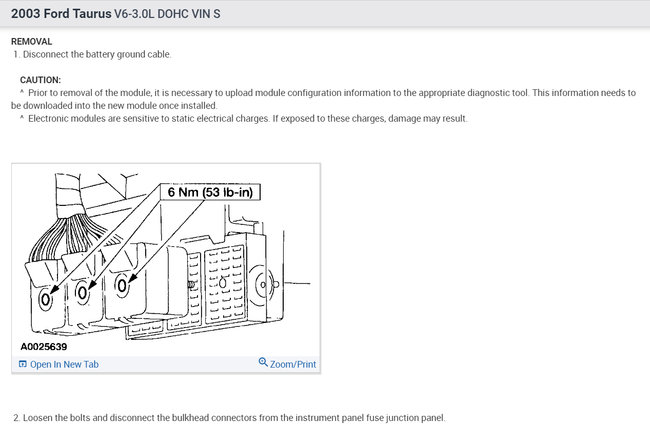 2003 Ford Taurus V6-3.0L DOHC VIN S

REMOVAL
1. Disconnect the battery ground cable.

CAUTION:
^ Prior to removal of the module, it is necessary to upload module configuration information to the appropriate diagnostic tool. This information needs to be downloaded into the new module once installed.
^ Electronic modules are sensitive to static electrical charges. If exposed to these charges, damage may result.

6 Nm (53 lb-in)

A0025639

Open In New Tab

Zoom/Print

2. Loosen the bolts and disconnect the bulkhead connectors from the instrument panel fuse junction panel.