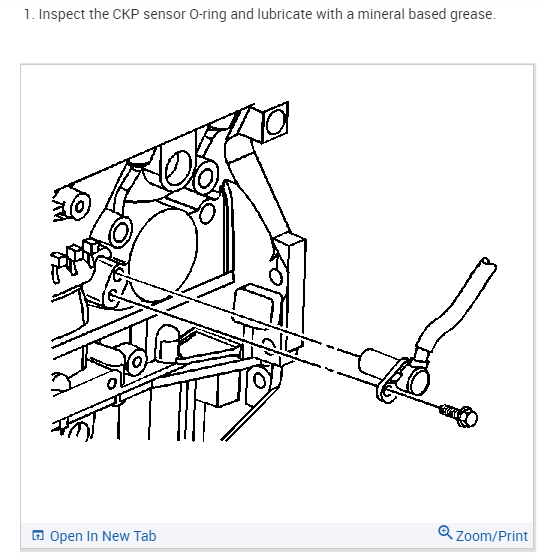 1. Inspect the CKP sensor O-ring and lubricate with a mineral based grease.

Open In New Tab

Zoom/Print