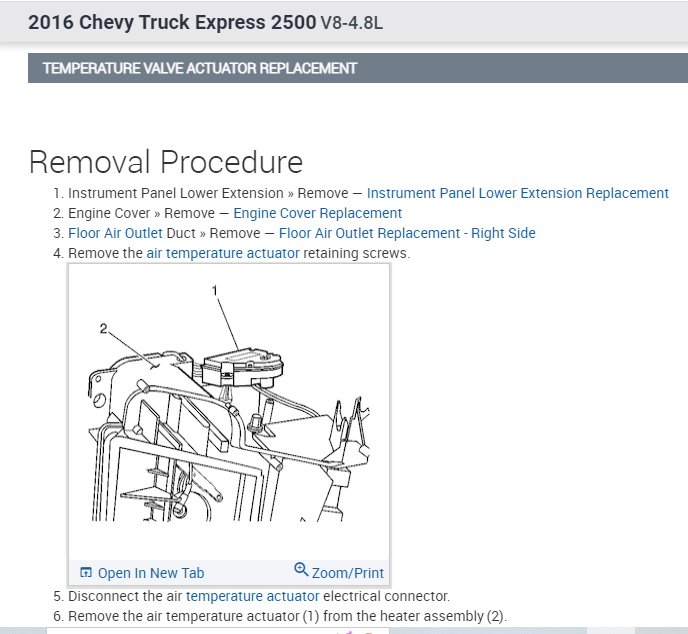 2016 Chevy Truck Express 2500 V8-4.8L

TEMPERATURE VALVE ACTUATOR REPLACEMENT

Removal Procedure

1. Instrument Panel Lower Extension » Remove — Instrument Panel Lower Extension Replacement
2. Engine Cover » Remove — Engine Cover Replacement
3. Floor Air Outlet Duct » Remove — Floor Air Outlet Replacement - Right Side
4. Remove the air temperature actuator retaining screws.

1
2

Open In New Tab
Zoom/Print

5. Disconnect the air temperature actuator electrical connector.
6. Remove the air temperature actuator (1) from the heater assembly (2).