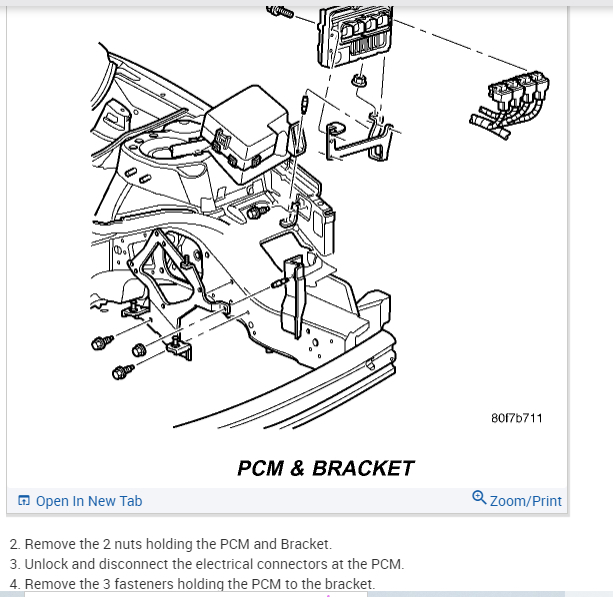 80f7b711

PCM & BRACKET

Open In New Tab

Zoom/Print

2. Remove the 2 nuts holding the PCM and Bracket.
3. Unlock and disconnect the electrical connectors at the PCM.
4. Remove the 3 fasteners holding the PCM to the bracket.