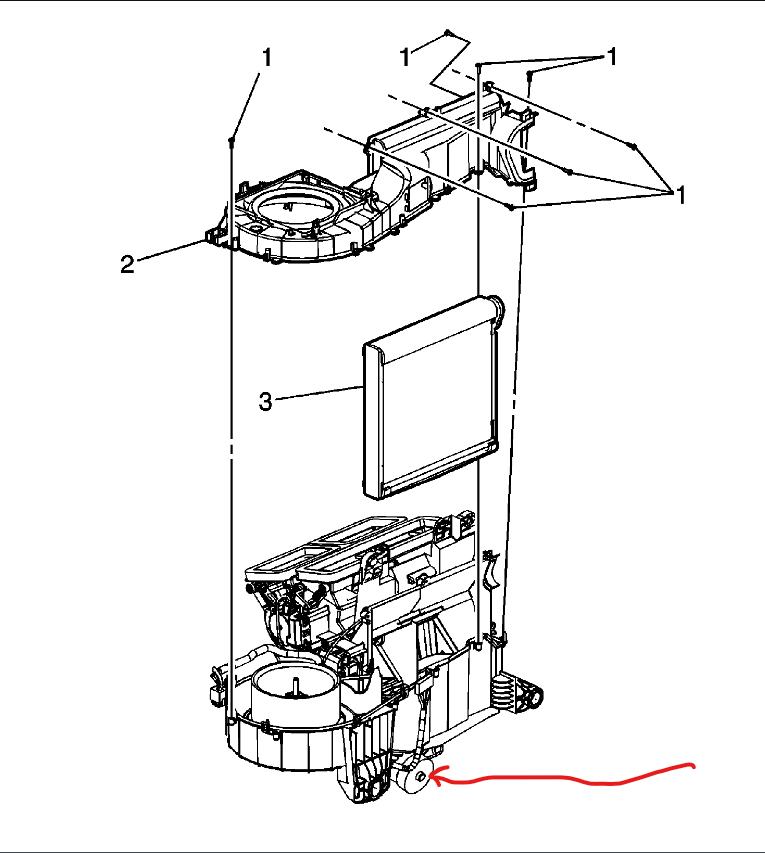 1
1
1
1
2
3