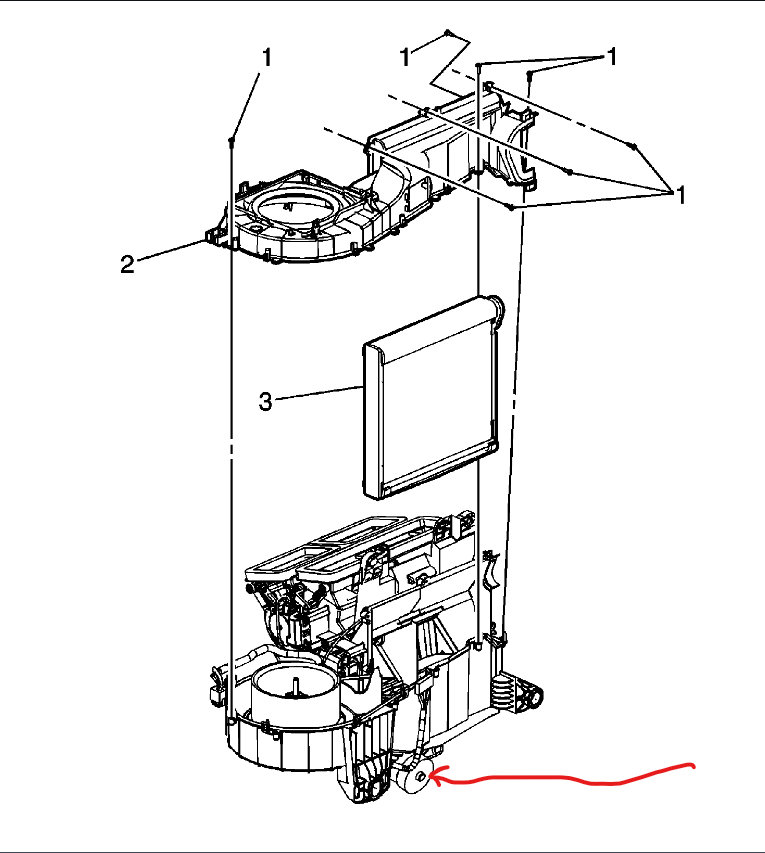 1
1
1
1
2
3