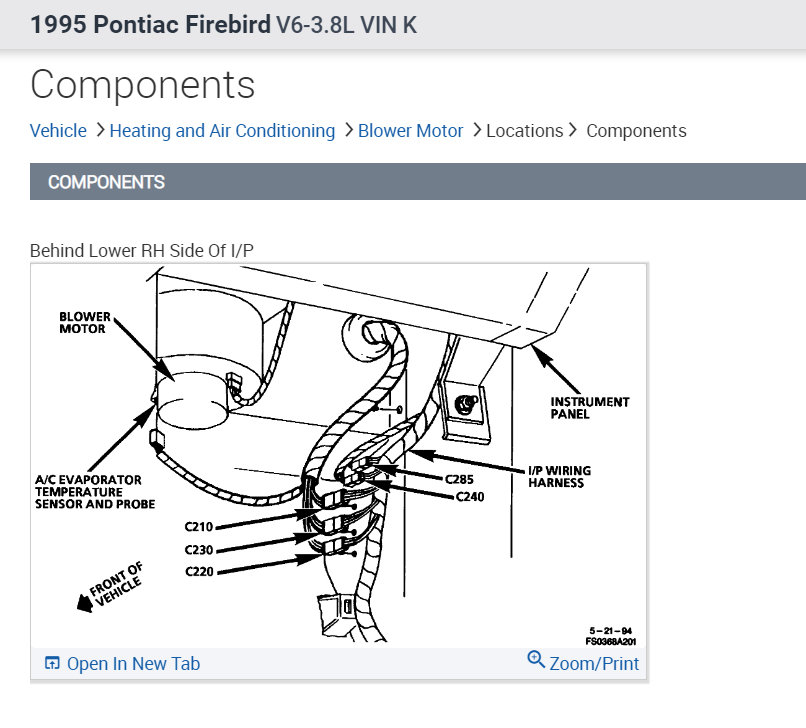 1995 Pontiac Firebird V6-3.8L VIN K

Components

Vehicle > Heating and Air Conditioning > Blower Motor > Locations > Components

COMPONENTS

Behind Lower RH Side Of I/P

BLOWER MOTOR

INSTRUMENT PANEL

A/C EVAPORATOR TEMPERATURE SENSOR AND PROBE

I/P WIRING HARNESS

C285

C240

C210

C230

C220

FRONT OF VEHICLE

5-21-94
FS0368A201

Open In New Tab

Zoom/Print