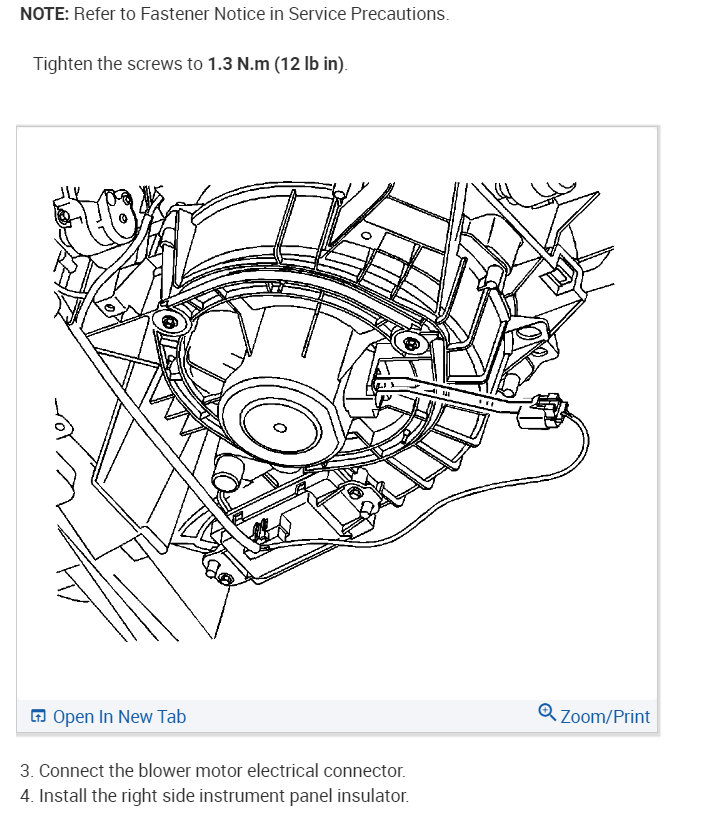 NOTE: Refer to Fastener Notice in Service Precautions.

Tighten the screws to 1.3 N.m (12 lb in).

Open In New Tab

Zoom/Print

3. Connect the blower motor electrical connector.
4. Install the right side instrument panel insulator.