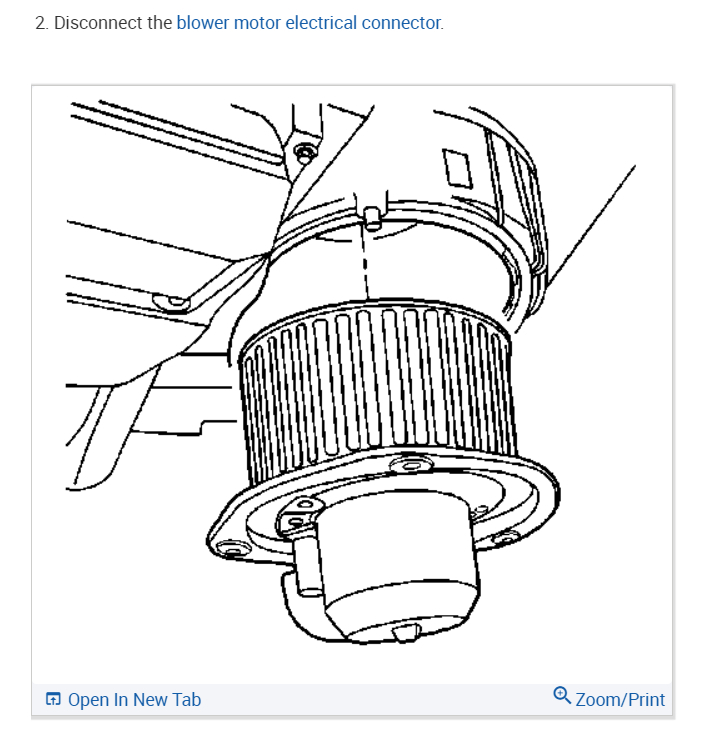 2. Disconnect the blower motor electrical connector.

Open In New Tab

Zoom/Print