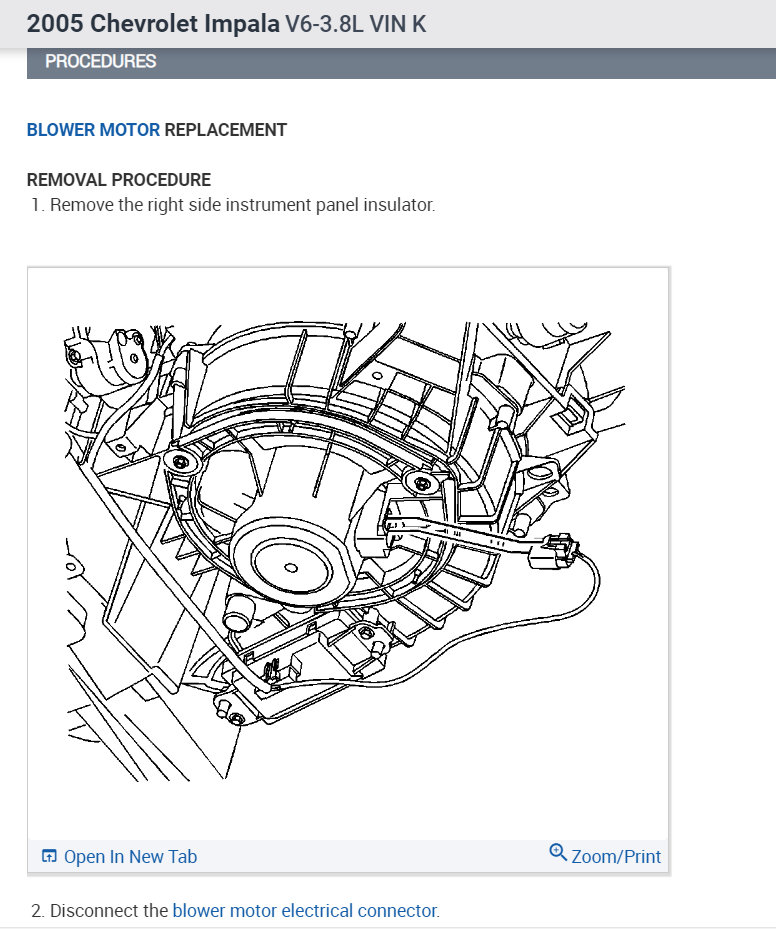 2005 Chevrolet Impala V6-3.8L VIN K

PROCEDURES

BLOWER MOTOR REPLACEMENT

REMOVAL PROCEDURE

1. Remove the right side instrument panel insulator.

Open In New Tab

Zoom/Print

2. Disconnect the blower motor electrical connector.