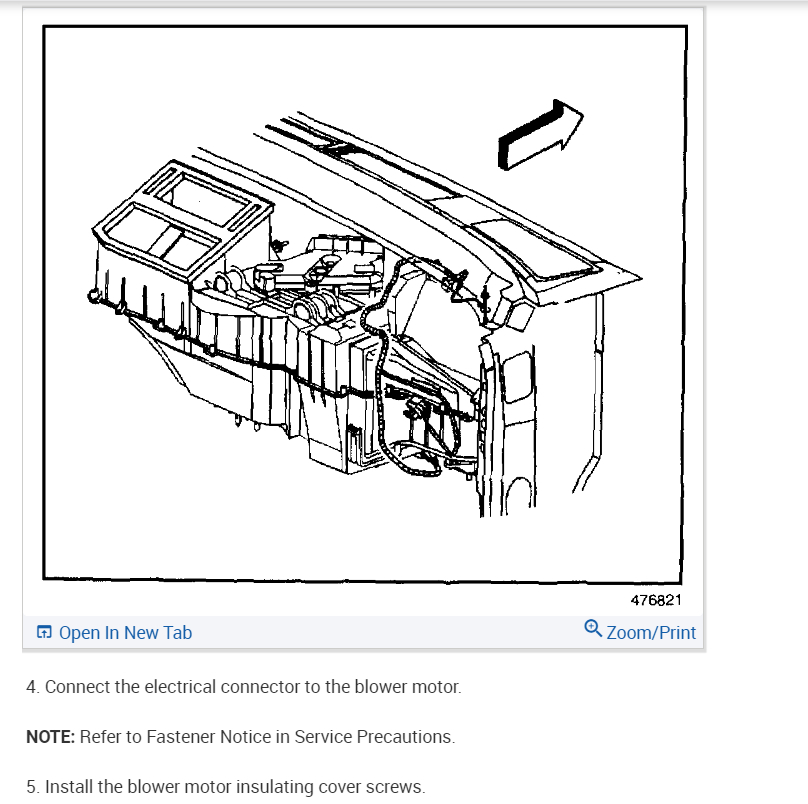 476821

Open In New Tab

Zoom/Print

4. Connect the electrical connector to the blower motor.

NOTE: Refer to Fastener Notice in Service Precautions.

5. Install the blower motor insulating cover screws.