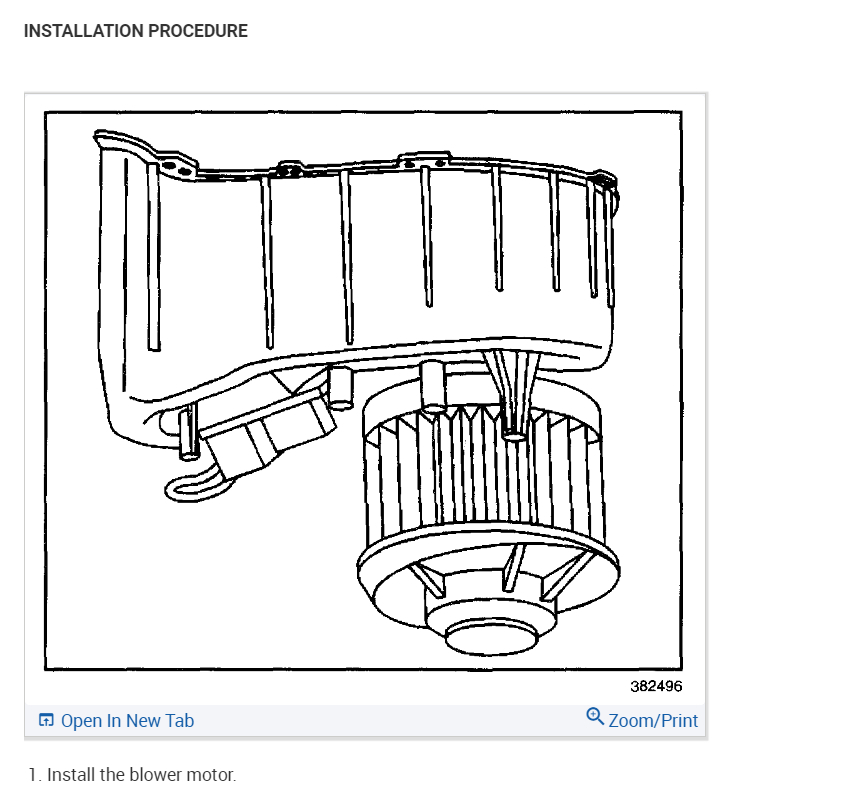 INSTALLATION PROCEDURE

382496

Open In New Tab

Zoom/Print

1. Install the blower motor.