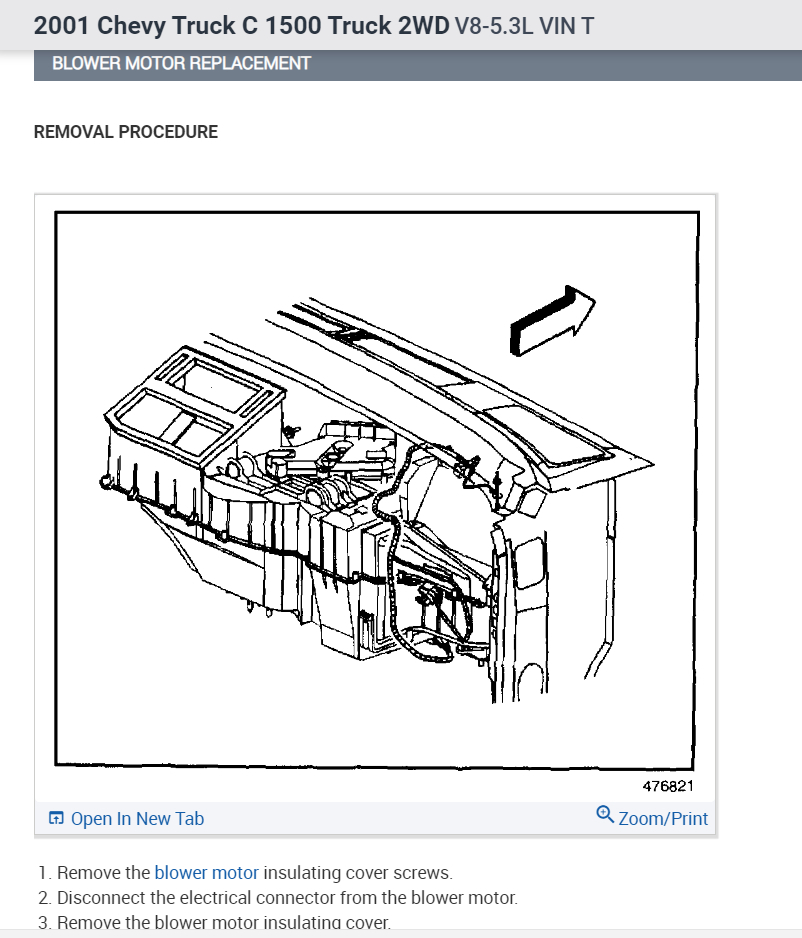 2001 Chevy Truck C 1500 Truck 2WD V8-5.3L VIN T

BLOWER MOTOR REPLACEMENT

REMOVAL PROCEDURE

476821

Open In New Tab

Zoom/Print

1. Remove the blower motor insulating cover screws.
2. Disconnect the electrical connector from the blower motor.
3. Remove the blower motor insulating cover.