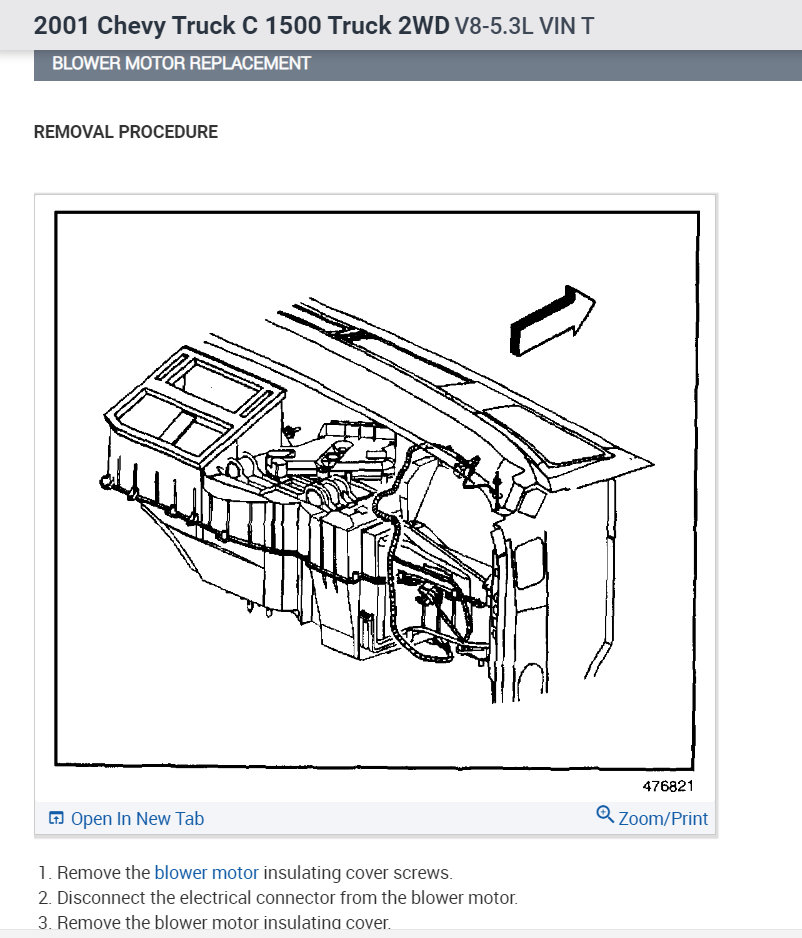 2001 Chevy Truck C 1500 Truck 2WD V8-5.3L VIN T

BLOWER MOTOR REPLACEMENT

REMOVAL PROCEDURE

476821

Open In New Tab

Zoom/Print

1. Remove the blower motor insulating cover screws.
2. Disconnect the electrical connector from the blower motor.
3. Remove the blower motor insulating cover.