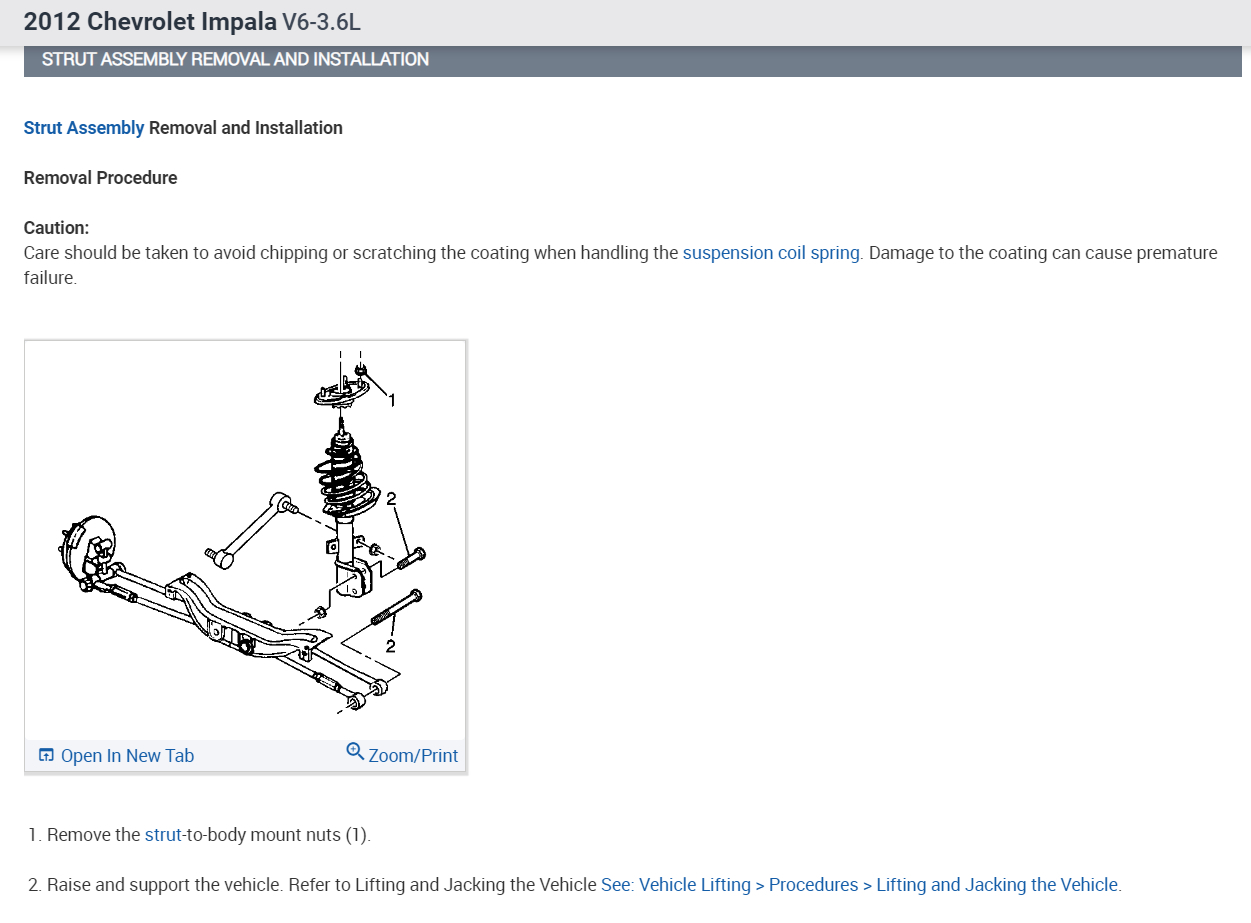 2012 Chevrolet Impala V6-3.6L

STRUT ASSEMBLY REMOVAL AND INSTALLATION

Strut Assembly Removal and Installation

Removal Procedure

Caution:
Care should be taken to avoid chipping or scratching the coating when handling the suspension coil spring. Damage to the coating can cause premature failure.

1

2

2

Open In New Tab

Zoom/Print

1. Remove the strut-to-body mount nuts (1).

2. Raise and support the vehicle. Refer to Lifting and Jacking the Vehicle See: Vehicle Lifting > Procedures > Lifting and Jacking the Vehicle.