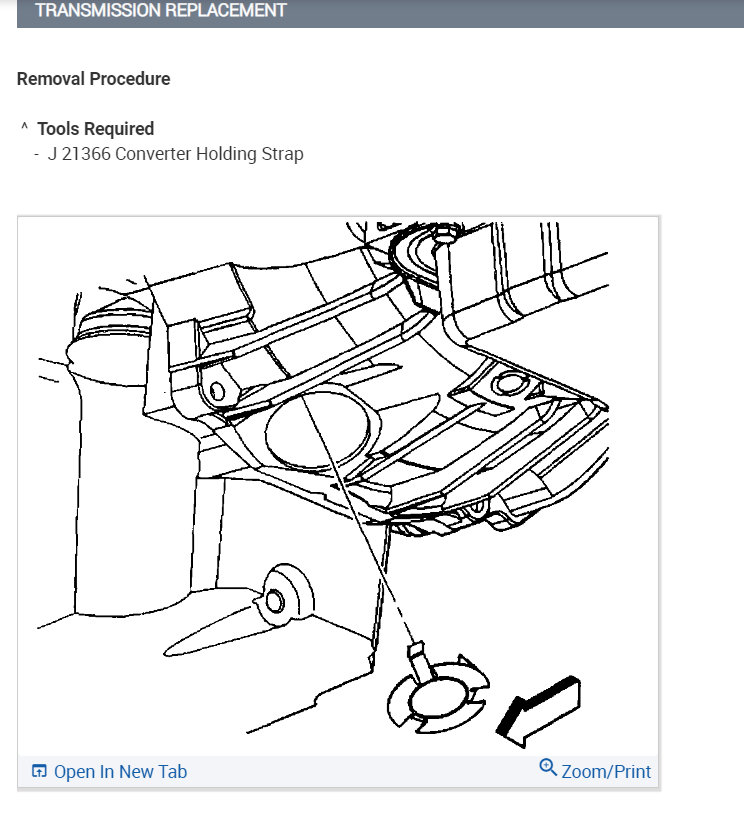 TRANSMISSION REPLACEMENT

Removal Procedure

^ Tools Required
- J 21366 Converter Holding Strap

Open In New Tab

Zoom/Print