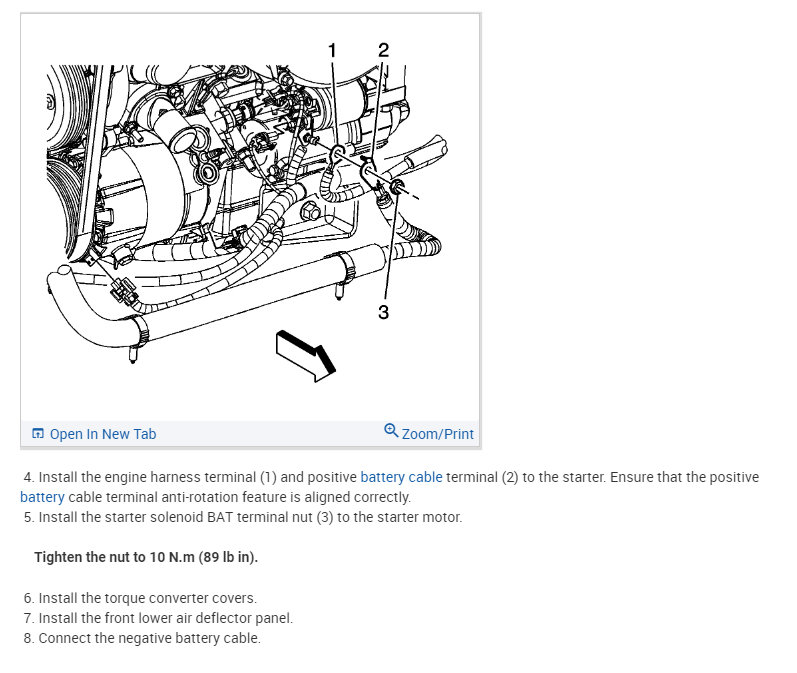 1 2

3

Open In New Tab

Zoom/Print

4. Install the engine harness terminal (1) and positive battery cable terminal (2) to the starter. Ensure that the positive battery cable terminal anti-rotation feature is aligned correctly.
5. Install the starter solenoid BAT terminal nut (3) to the starter motor.

Tighten the nut to 10 N.m (89 lb in).

6. Install the torque converter covers.
7. Install the front lower air deflector panel.
8. Connect the negative battery cable.