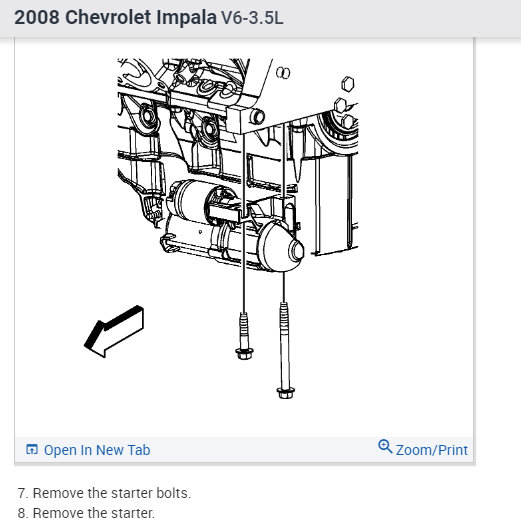 2008 Chevrolet Impala V6-3.5L

Open In New Tab

Zoom/Print

7. Remove the starter bolts.
8. Remove the starter.