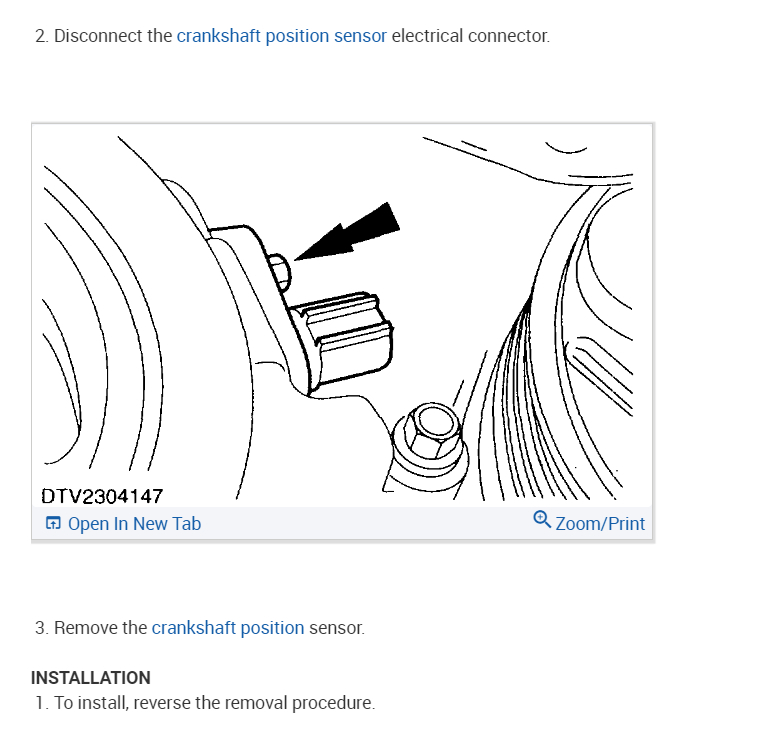 2. Disconnect the crankshaft position sensor electrical connector.

DTV2304147

Open In New Tab

Zoom/Print

3. Remove the crankshaft position sensor.

INSTALLATION

1. To install, reverse the removal procedure.