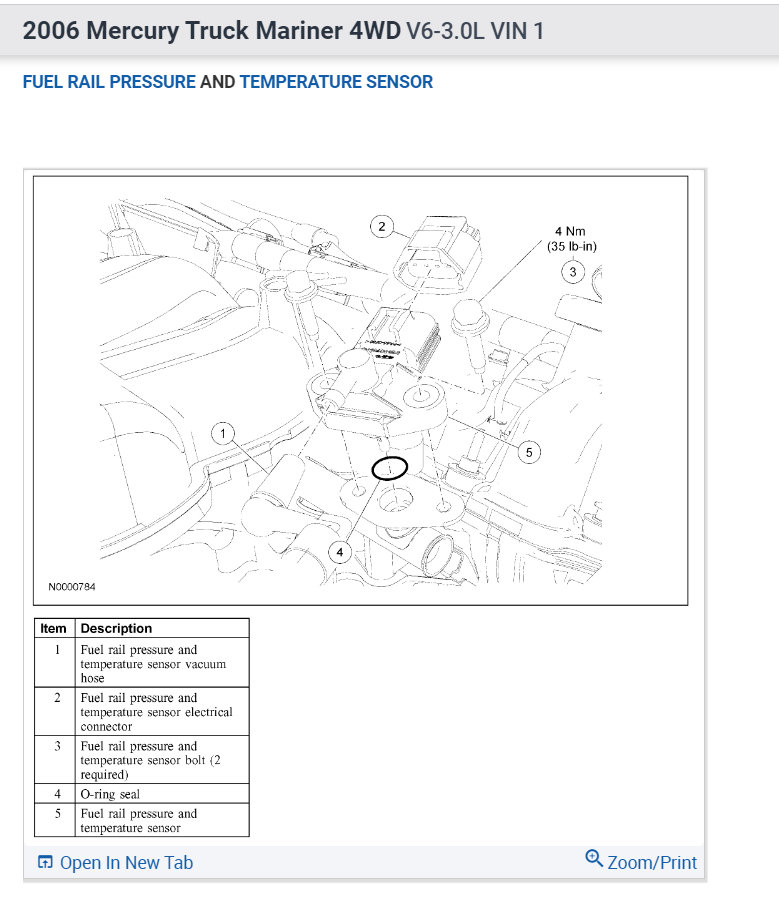 2006 Mercury Truck Mariner 4WD V6-3.0L VIN 1

FUEL RAIL PRESSURE AND TEMPERATURE SENSOR

2

4 Nm
(35 lb-in)

3

1

5

4

N0000784

| Item | Description |
|---|---|
| 1 | Fuel rail pressure and temperature sensor vacuum hose |
| 2 | Fuel rail pressure and temperature sensor electrical connector |
| 3 | Fuel rail pressure and temperature sensor bolt (2 required) |
| 4 | O-ring seal |
| 5 | Fuel rail pressure and temperature sensor |

Open In New Tab

Zoom/Print