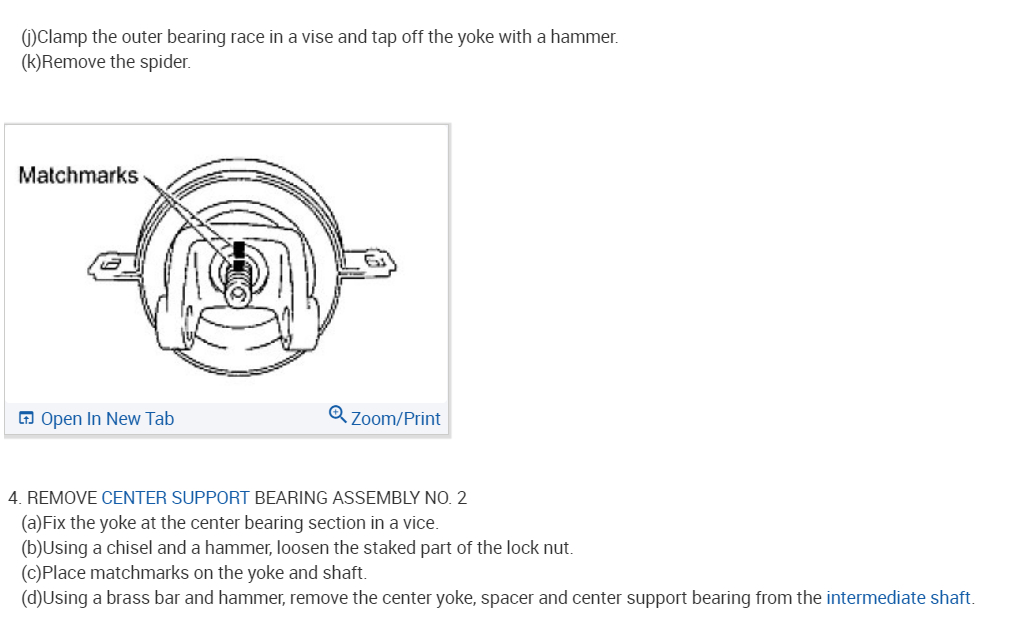 (j)Clamp the outer bearing race in a vise and tap off the yoke with a hammer.
(k)Remove the spider.

Matchmarks

Open In New Tab
Zoom/Print

4. REMOVE CENTER SUPPORT BEARING ASSEMBLY NO. 2
(a)Fix the yoke at the center bearing section in a vice.
(b)Using a chisel and a hammer, loosen the staked part of the lock nut.
(c)Place matchmarks on the yoke and shaft.
(d)Using a brass bar and hammer, remove the center yoke, spacer and center support bearing from the intermediate shaft.