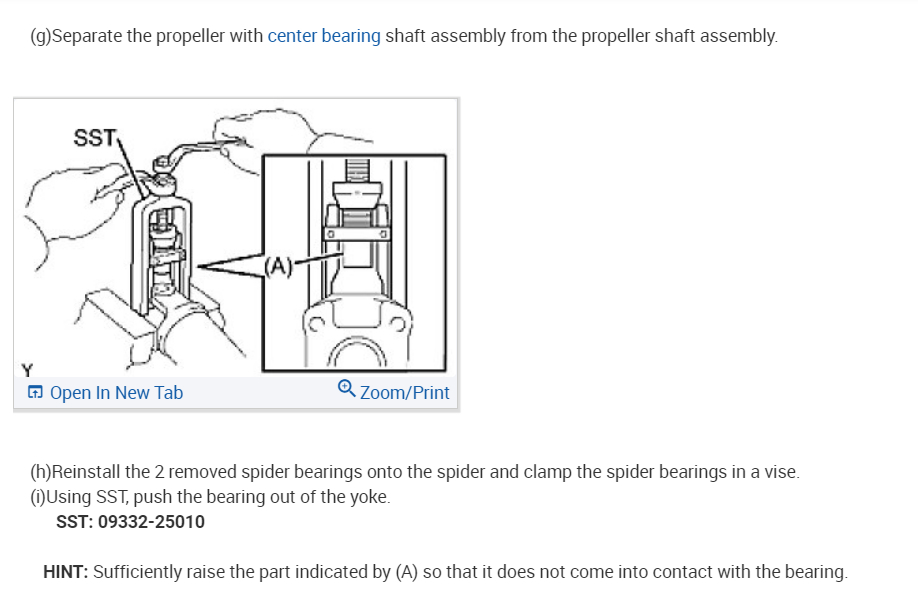 (g)Separate the propeller with center bearing shaft assembly from the propeller shaft assembly.

SST

(A)

Y

Open In New Tab

Zoom/Print

(h)Reinstall the 2 removed spider bearings onto the spider and clamp the spider bearings in a vise.
(i)Using SST, push the bearing out of the yoke.
SST: 09332-25010

HINT: Sufficiently raise the part indicated by (A) so that it does not come into contact with the bearing.