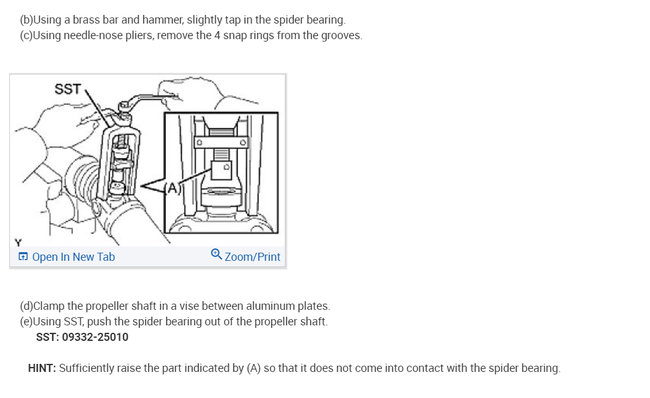 (b)Using a brass bar and hammer, slightly tap in the spider bearing.
(c)Using needle-nose pliers, remove the 4 snap rings from the grooves.

SST

(A)

Y

Open In New Tab

Zoom/Print

(d)Clamp the propeller shaft in a vise between aluminum plates.
(e)Using SST, push the spider bearing out of the propeller shaft.
SST: 09332-25010

HINT: Sufficiently raise the part indicated by (A) so that it does not come into contact with the spider bearing.