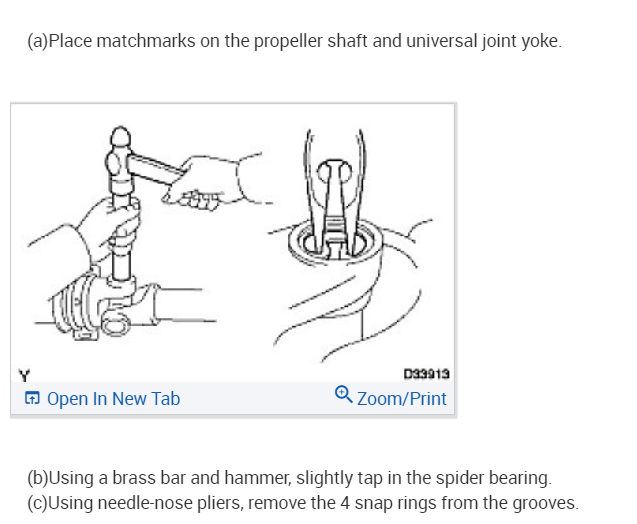 (a)Place matchmarks on the propeller shaft and universal joint yoke.

Y

D33913

Open In New Tab

Zoom/Print

(b)Using a brass bar and hammer, slightly tap in the spider bearing.
(c)Using needle-nose pliers, remove the 4 snap rings from the grooves.