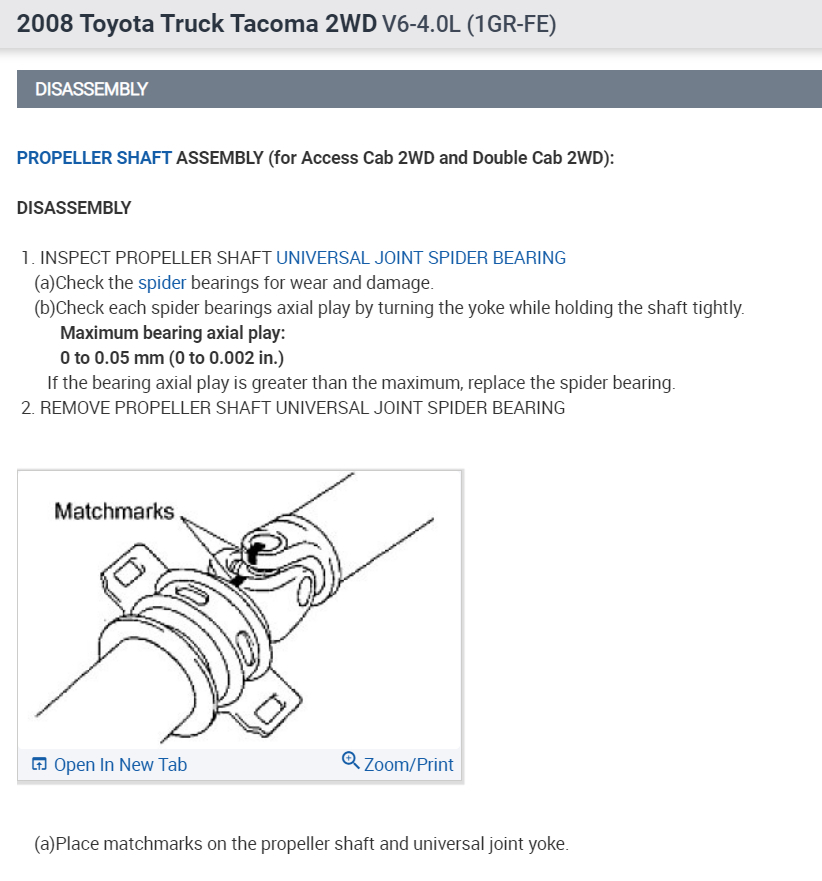 2008 Toyota Truck Tacoma 2WD V6-4.0L (1GR-FE)

DISASSEMBLY

PROPELLER SHAFT ASSEMBLY (for Access Cab 2WD and Double Cab 2WD):

DISASSEMBLY

1. INSPECT PROPELLER SHAFT UNIVERSAL JOINT SPIDER BEARING
(a)Check the spider bearings for wear and damage.
(b)Check each spider bearings axial play by turning the yoke while holding the shaft tightly.
Maximum bearing axial play:
0 to 0.05 mm (0 to 0.002 in.)
If the bearing axial play is greater than the maximum, replace the spider bearing.
2. REMOVE PROPELLER SHAFT UNIVERSAL JOINT SPIDER BEARING

Matchmarks

Open In New Tab
Zoom/Print

(a)Place matchmarks on the propeller shaft and universal joint yoke.