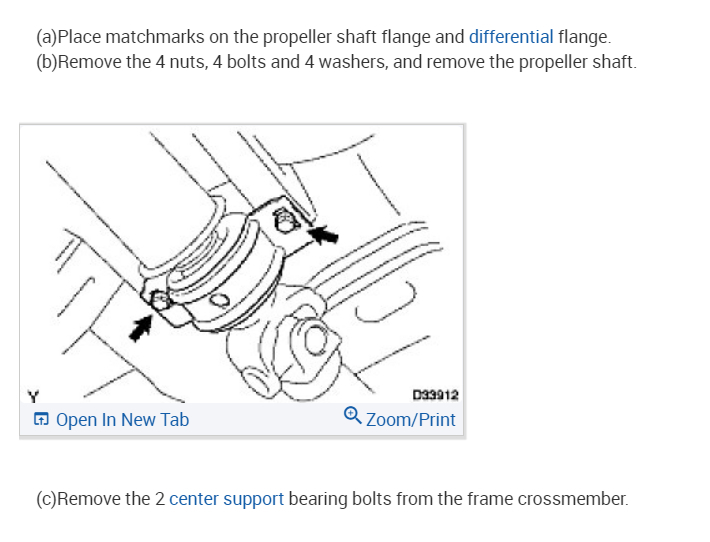 (a)Place matchmarks on the propeller shaft flange and differential flange.
(b)Remove the 4 nuts, 4 bolts and 4 washers, and remove the propeller shaft.

Y
D33912
Open In New Tab
Zoom/Print

(c)Remove the 2 center support bearing bolts from the frame crossmember.