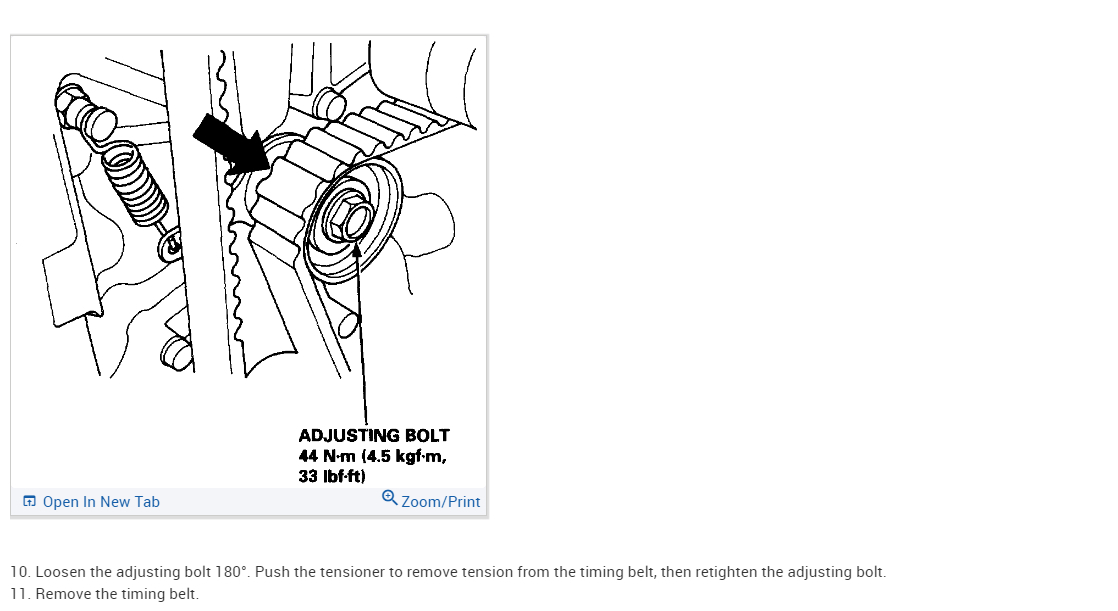 ADJUSTING BOLT
44 N·m (4.5 kgf·m, 33 lbf·ft)

Open In New Tab

Zoom/Print

10. Loosen the adjusting bolt 180°. Push the tensioner to remove tension from the timing belt, then retighten the adjusting bolt.
11. Remove the timing belt.