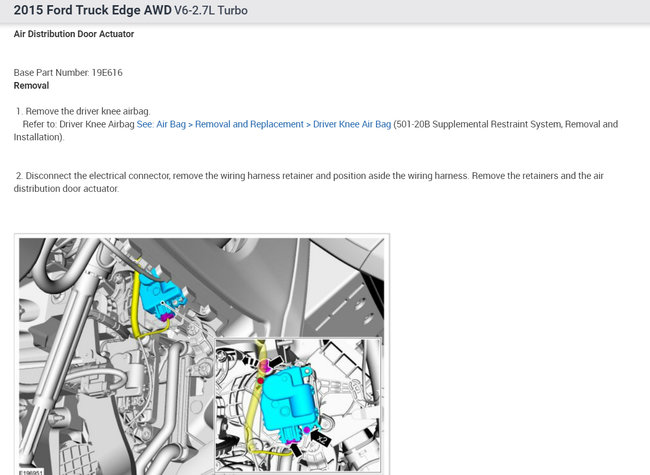 2015 Ford Truck Edge AWD V6-2.7L Turbo

Air Distribution Door Actuator

Base Part Number: 19E616
Removal

1. Remove the driver knee airbag.
Refer to: Driver Knee Airbag See: Air Bag > Removal and Replacement > Driver Knee Air Bag (501-20B Supplemental Restraint System, Removal and Installation).

2. Disconnect the electrical connector, remove the wiring harness retainer and position aside the wiring harness. Remove the retainers and the air distribution door actuator.

x2

E196951