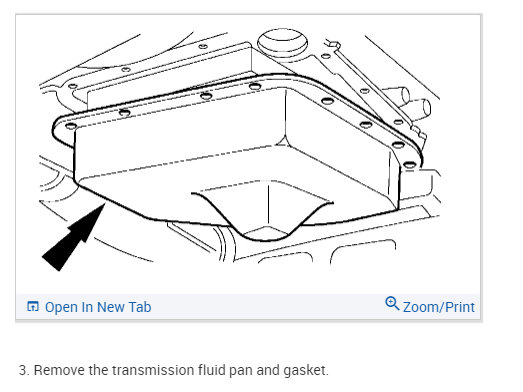 Open In New Tab

Zoom/Print

3. Remove the transmission fluid pan and gasket.