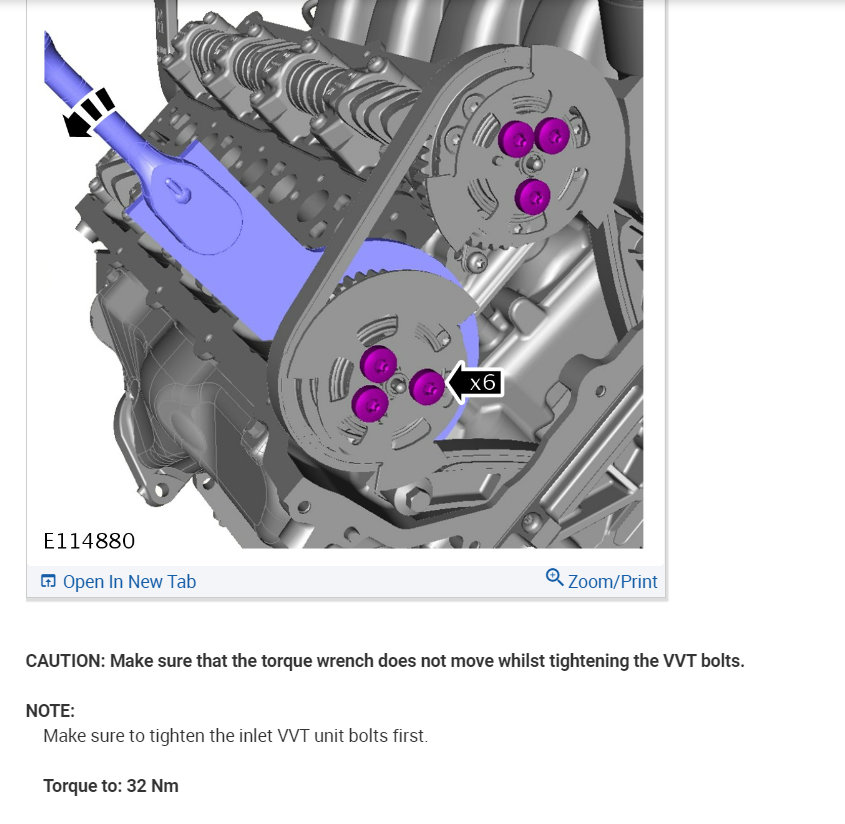 x6

E114880

Open In New Tab

Zoom/Print

CAUTION: Make sure that the torque wrench does not move whilst tightening the VVT bolts.

NOTE:
Make sure to tighten the inlet VVT unit bolts first.

Torque to: 32 Nm